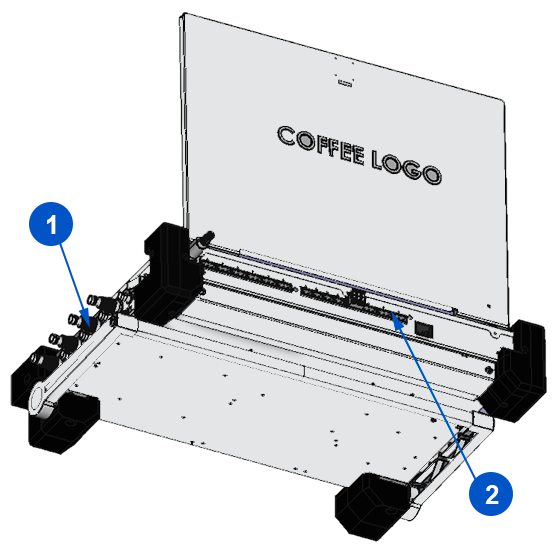 COFFEE LOGO

1

2